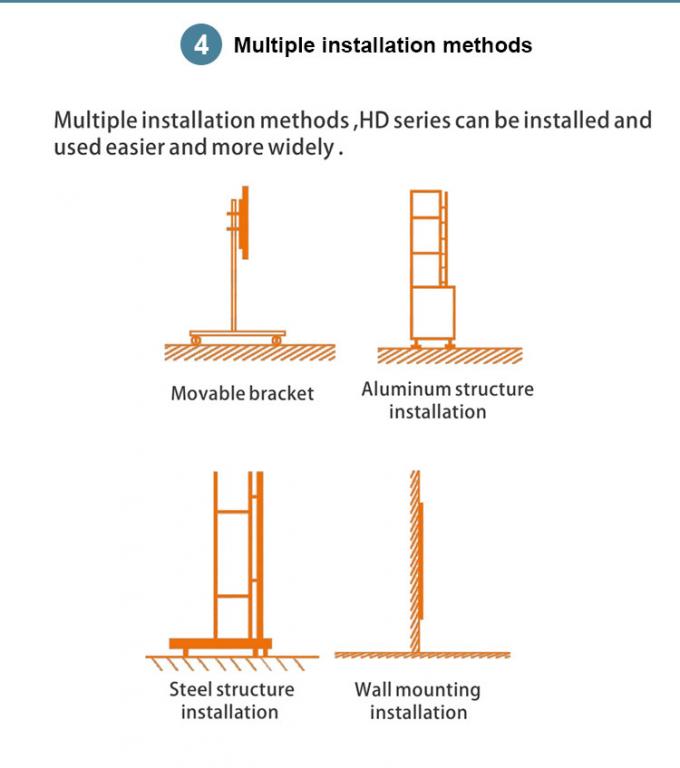 4 Multiple installation methods

Multiple installation methods ,HD series can be installed and used easier and more widely .

Movable bracket

Aluminum structure installation

Steel structure installation

Wall mounting installation